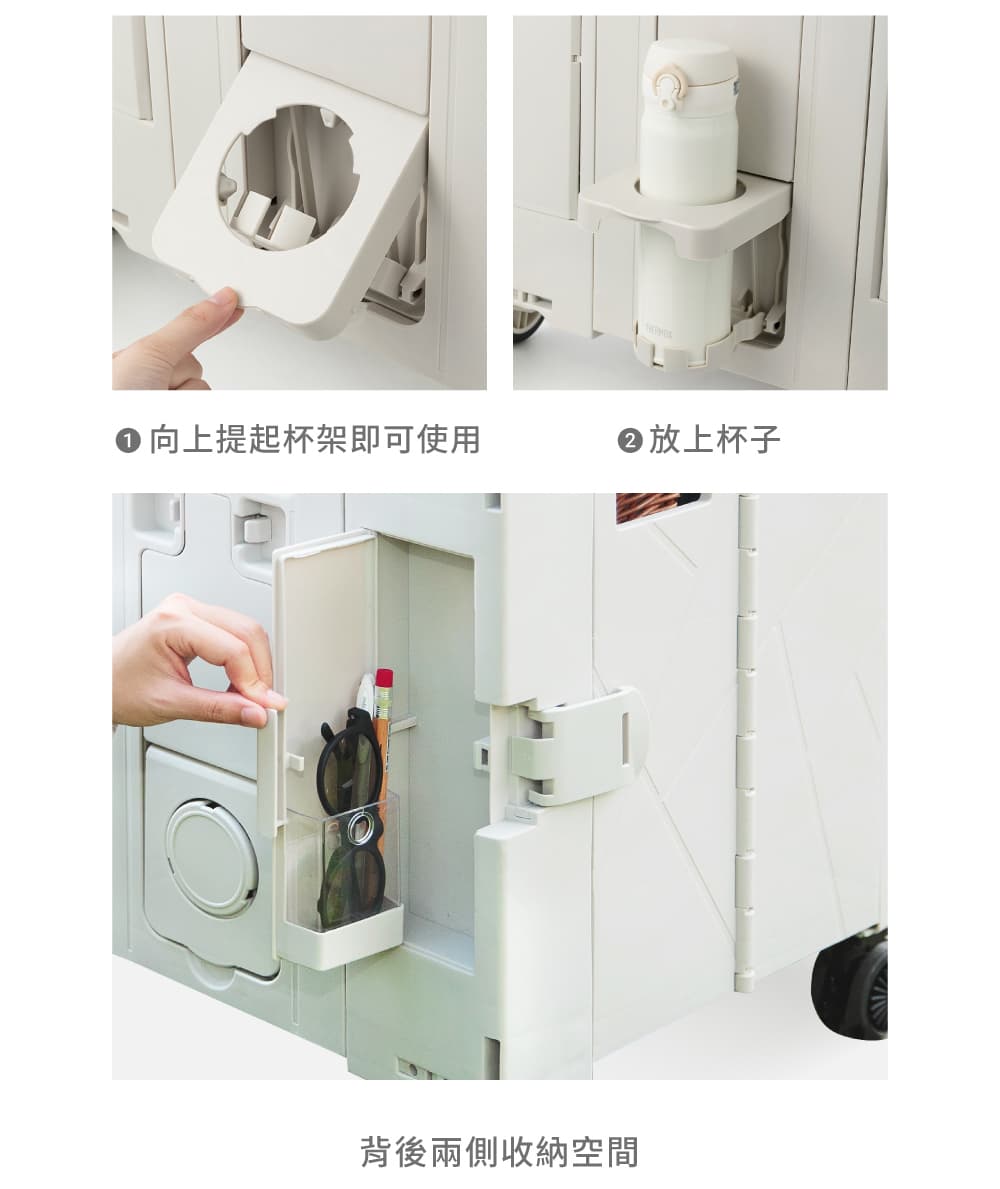 ❶ 向上提起杯架即可使用

❷ 放上杯子

背後兩側收納空間